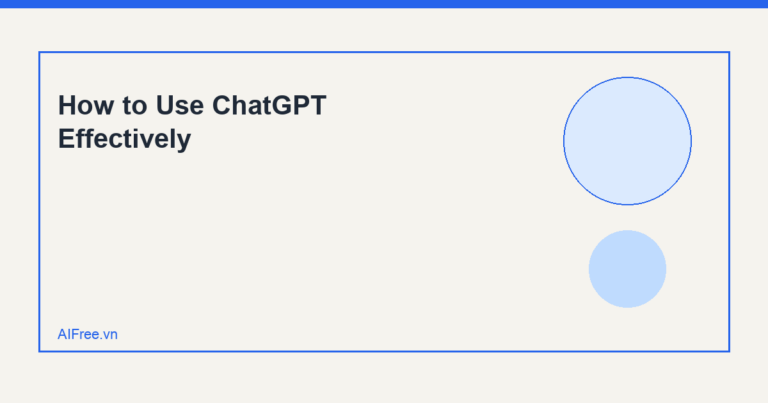 How to Use ChatGPT Effectively

AIFree.vn