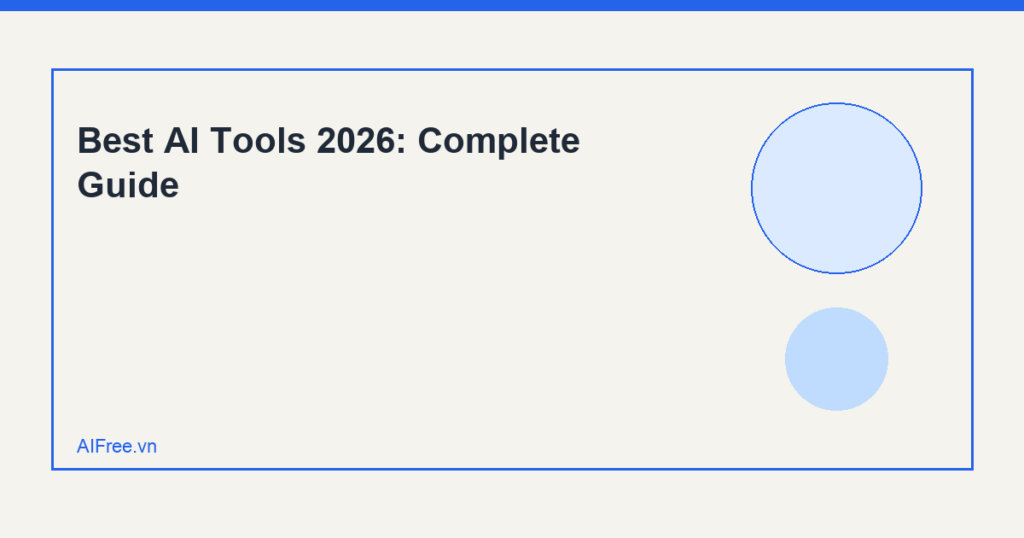 Best AI Tools 2026: Complete Guide

AIFree.vn