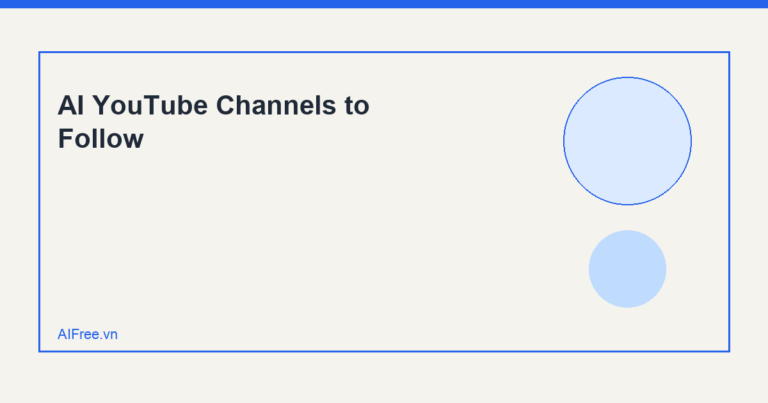 AI YouTube Channels to Follow

AIFree.vn