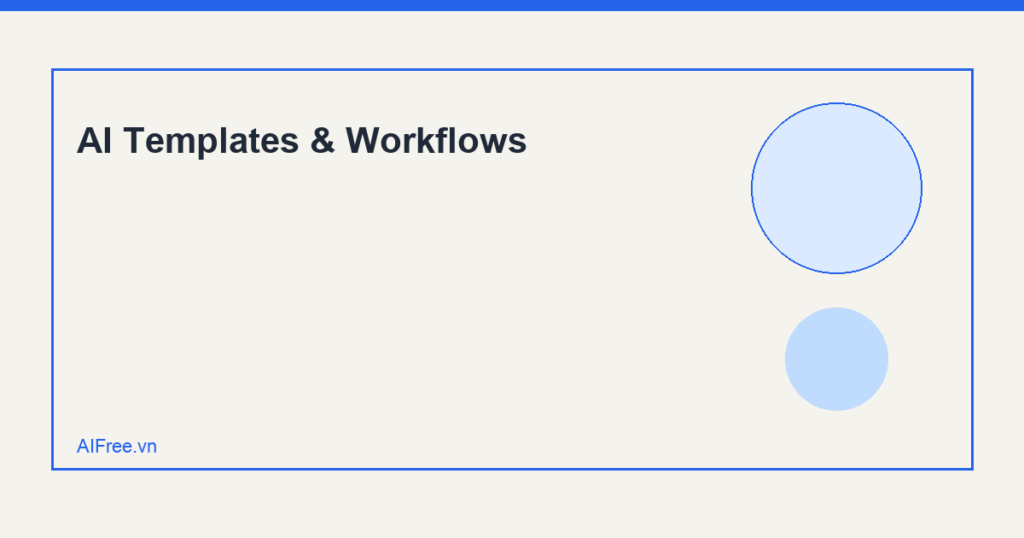 AI Templates & Workflows

AIFree.vn