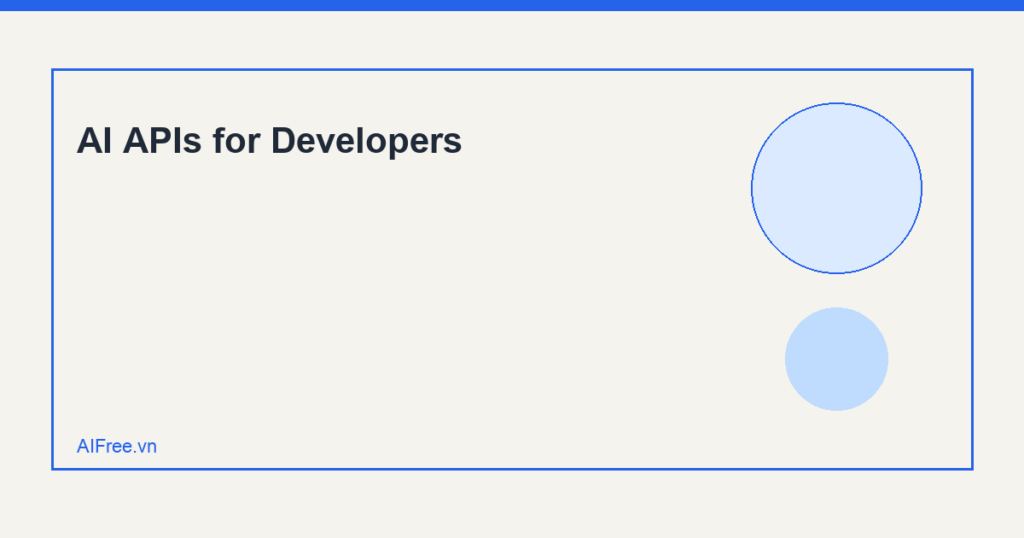 AI APIs for Developers

AIFree.vn